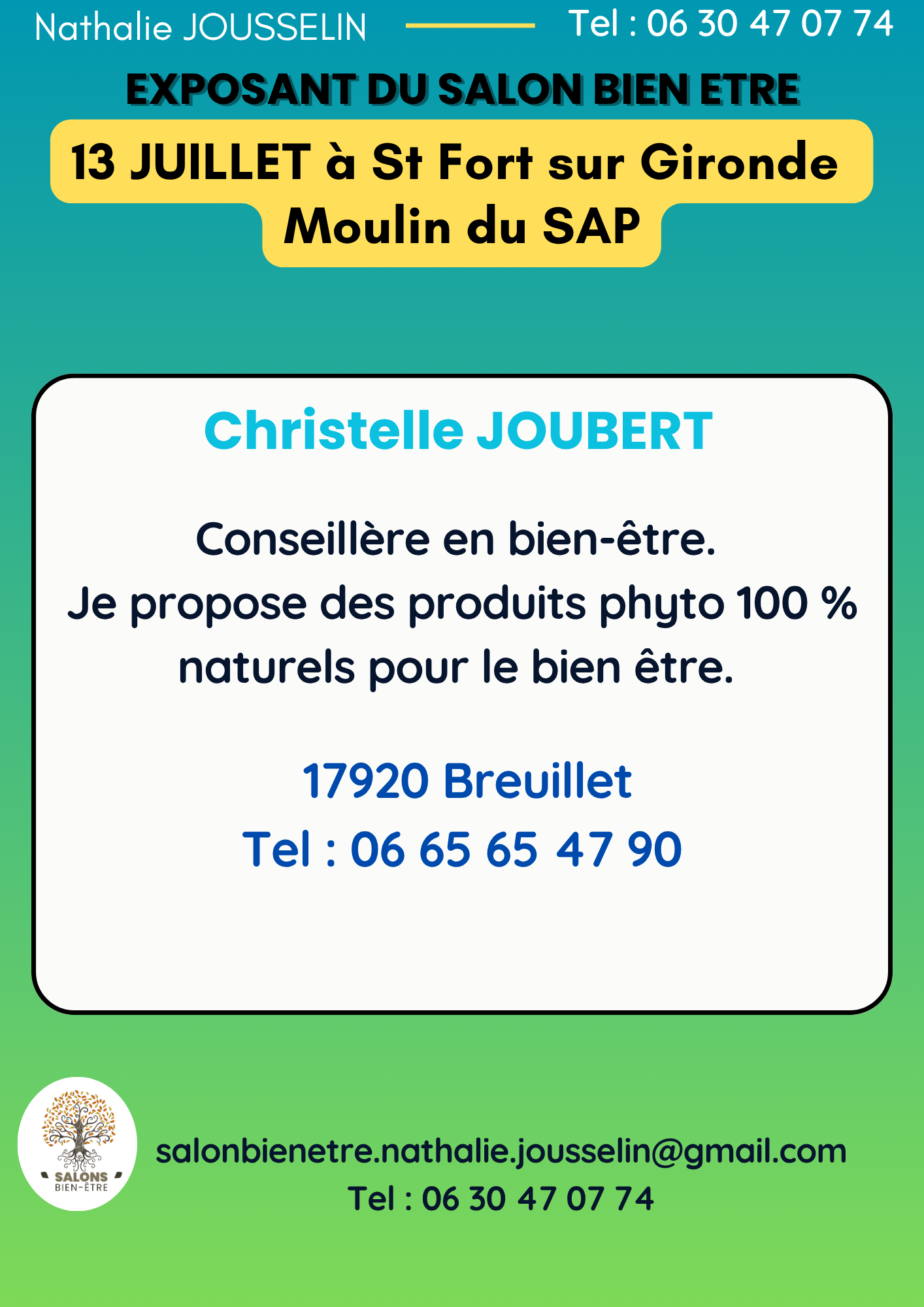 Nathalie JOUSSELIN

Tel : 06 30 47 07 74

EXPOSANT DU SALON BIEN ETRE

13 JUILLET à St Fort sur Gironde
Moulin du SAP

Christelle JOUBERT

Conseillère en bien-être.
Je propose des produits phyto 100 % naturels pour le bien être.

17920 Breuillet
Tel : 06 65 65 47 90

SALONS
BIEN-ÊTRE

salonbienetre.nathalie.jousselin@gmail.com
Tel : 06 30 47 07 74